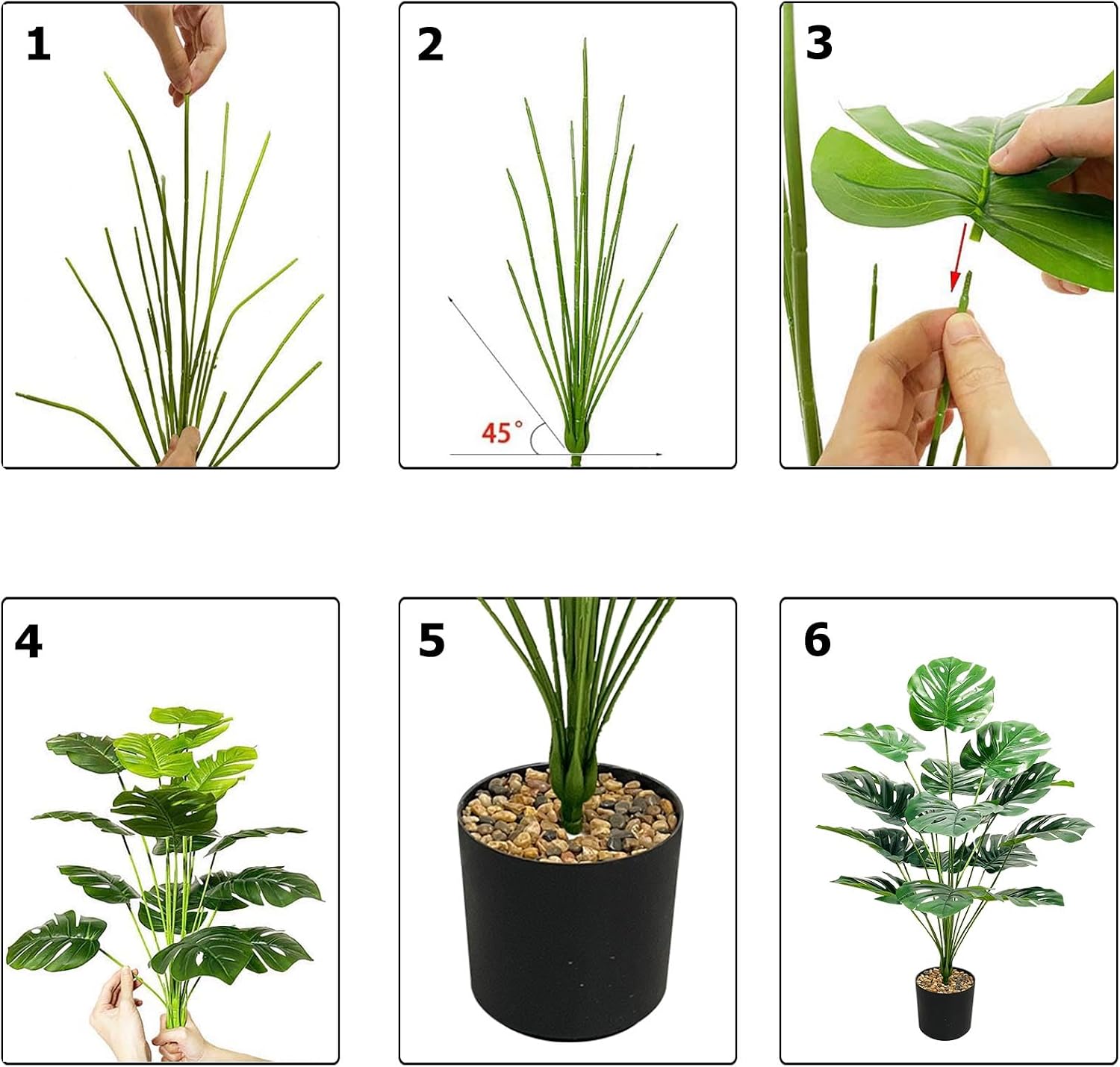 1

2

45°

3

4

5

6