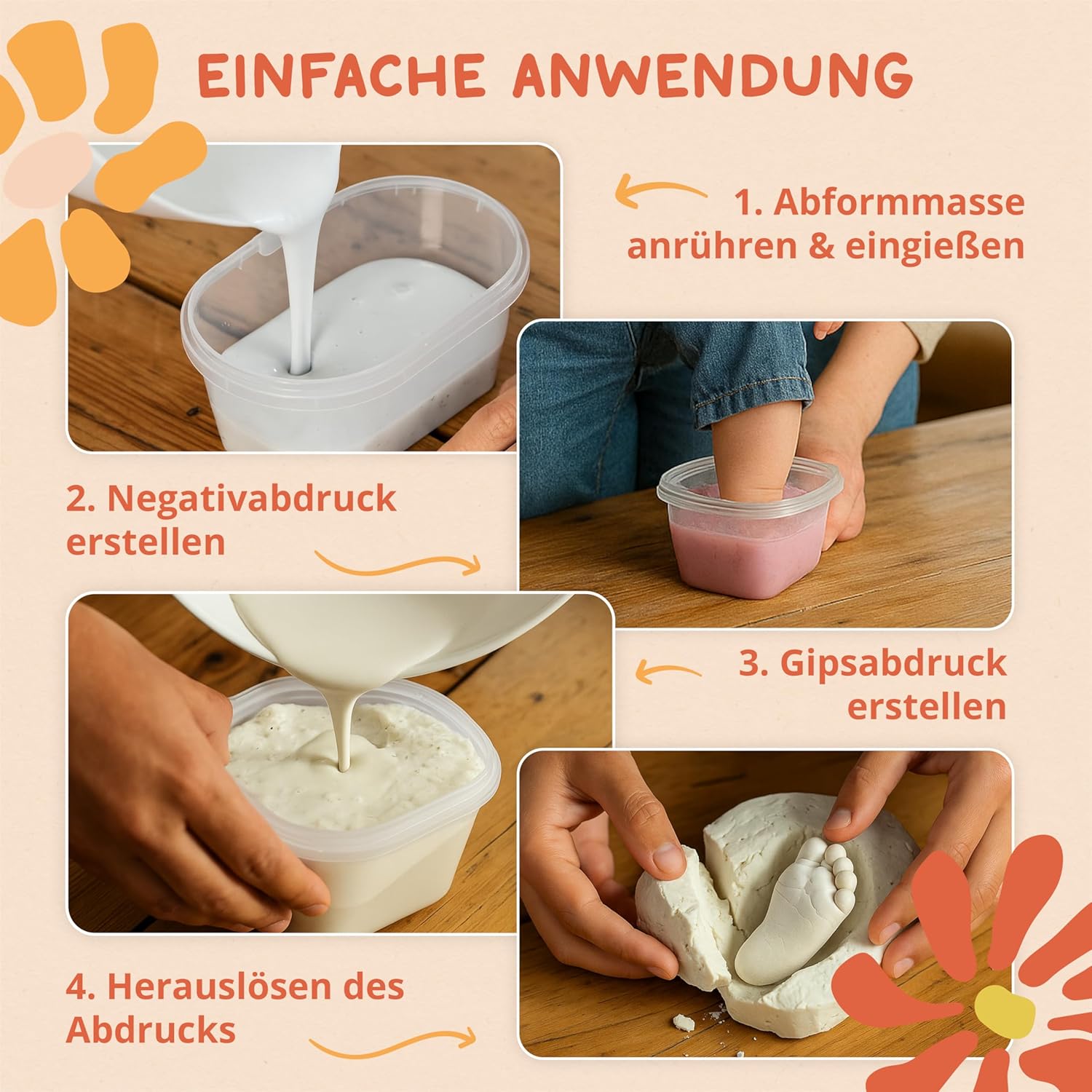 EINFACHE ANWENDUNG

1. Abformmasse anrühren & eingießen

2. Negativabdruck erstellen

3. Gipsabdruck erstellen

4. Herauslösen des Abdrucks