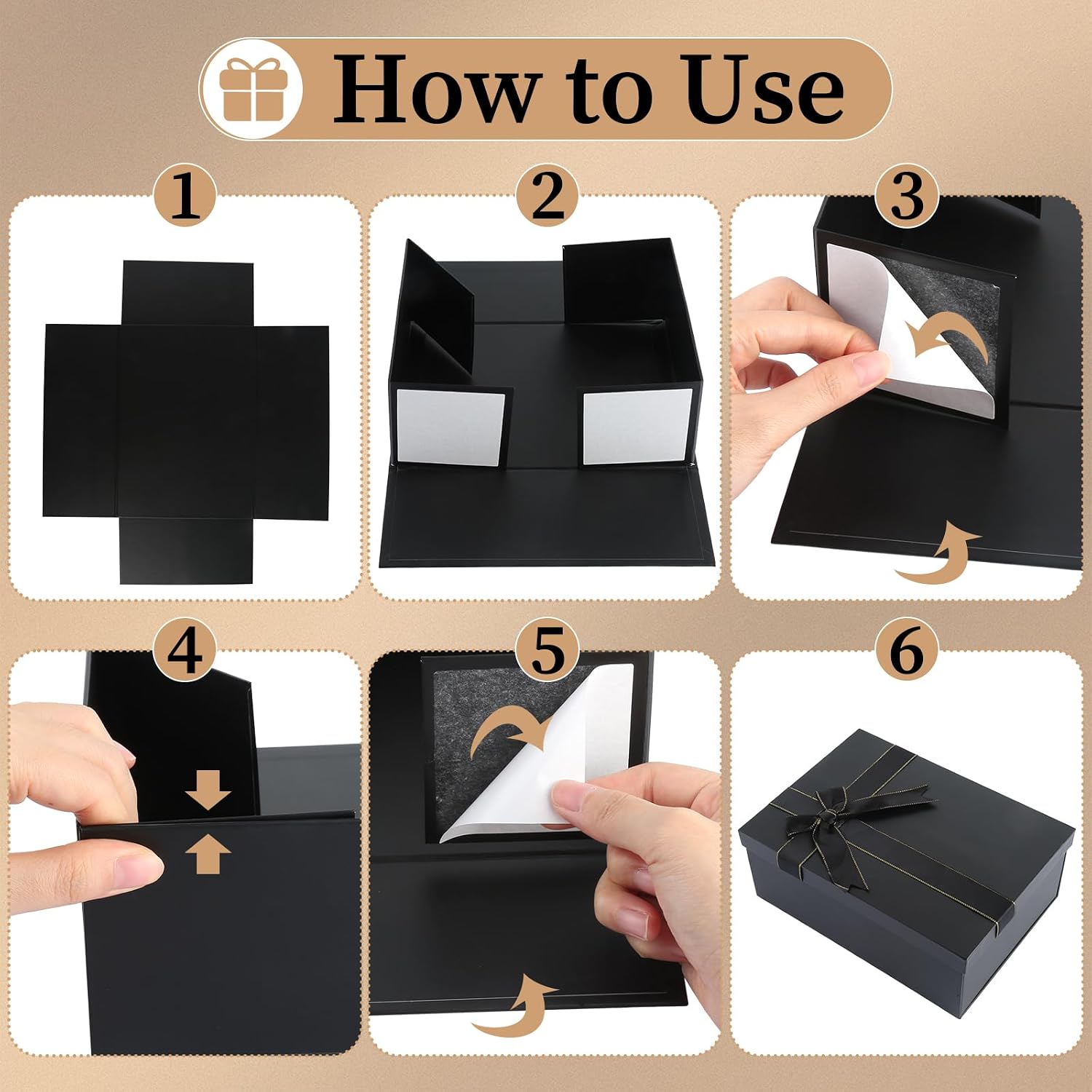 How to Use

1

2

3

4

5

6