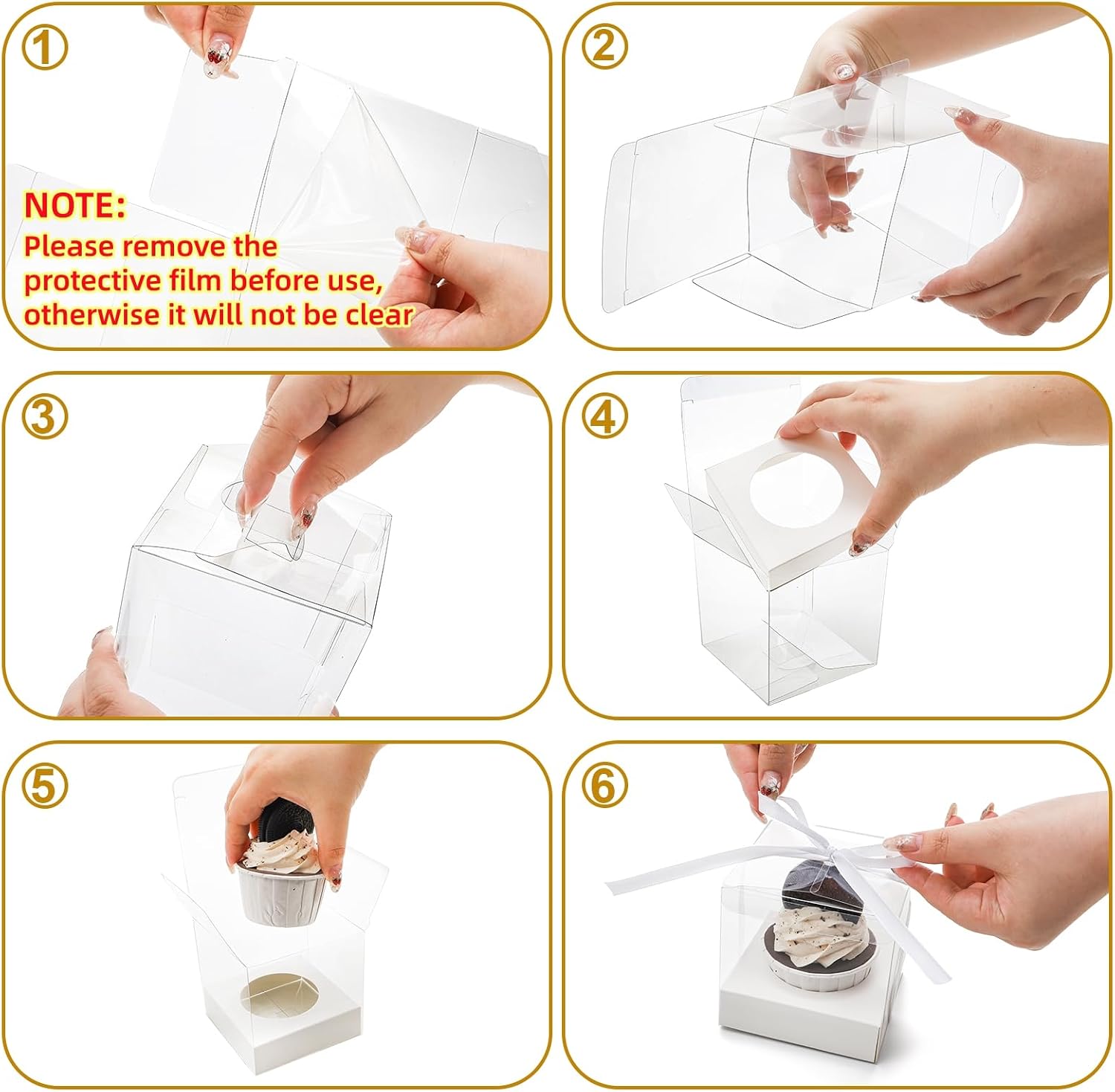 ①

NOTE:
Please remove the protective film before use, otherwise it will not be clear

②

③

④

⑤

⑥