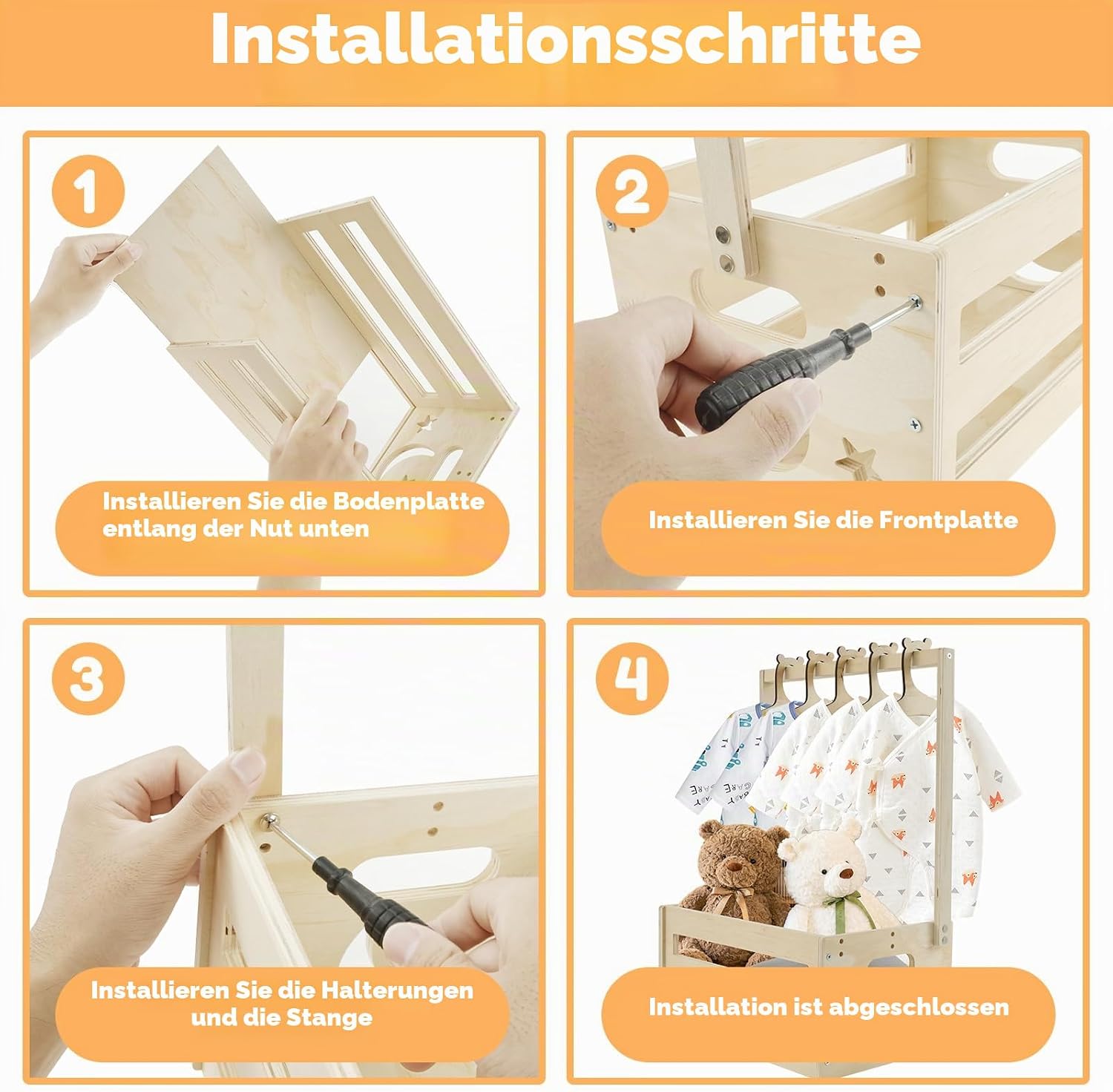 Installationsschritte

1

Installieren Sie die Bodenplatte entlang der Nut unten

2

Installieren Sie die Frontplatte

3

Installieren Sie die Halterungen und die Stange

4

Installation ist abgeschlossen