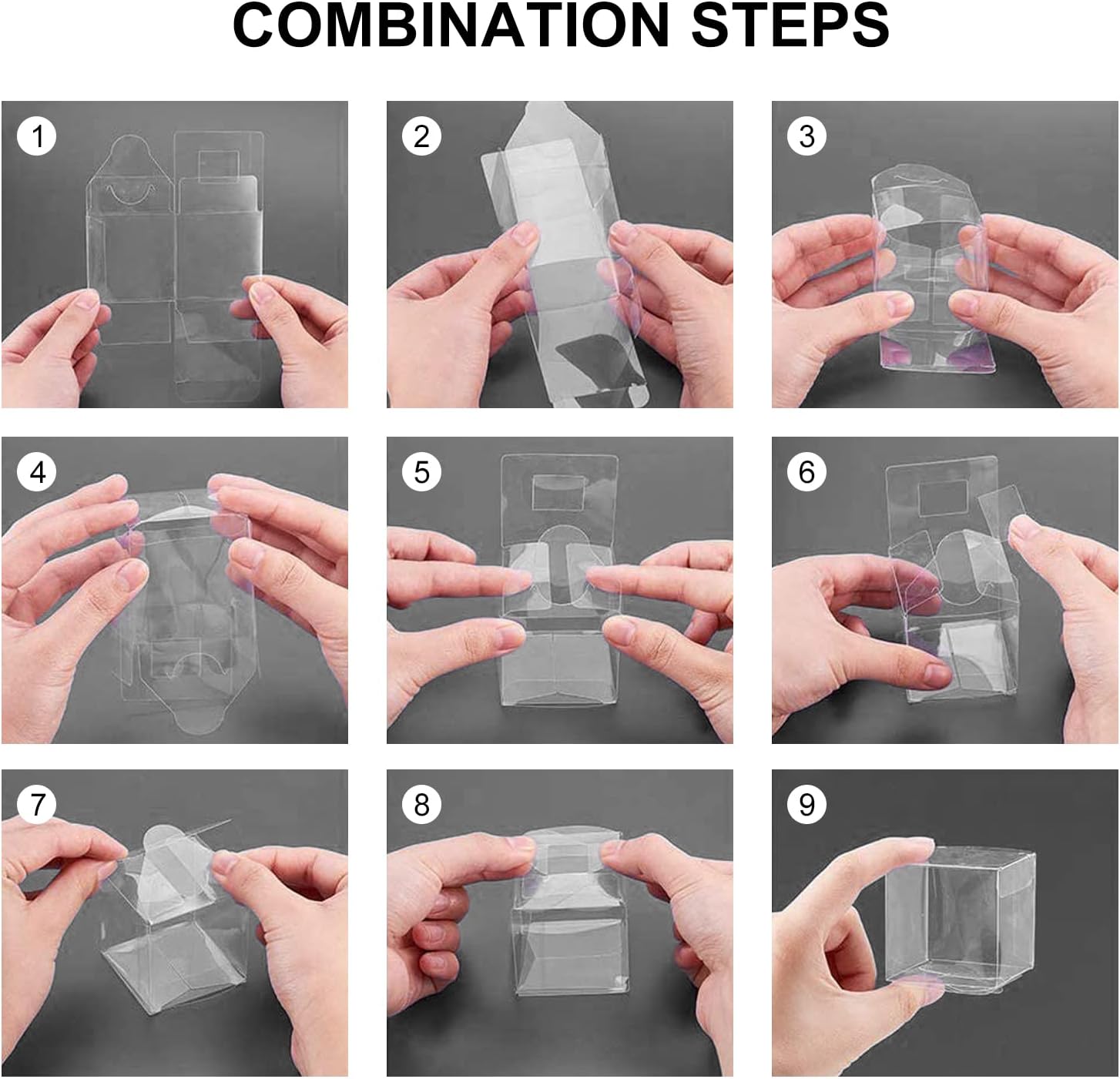 COMBINATION STEPS

1

2

3

4

5

6

7

8

9