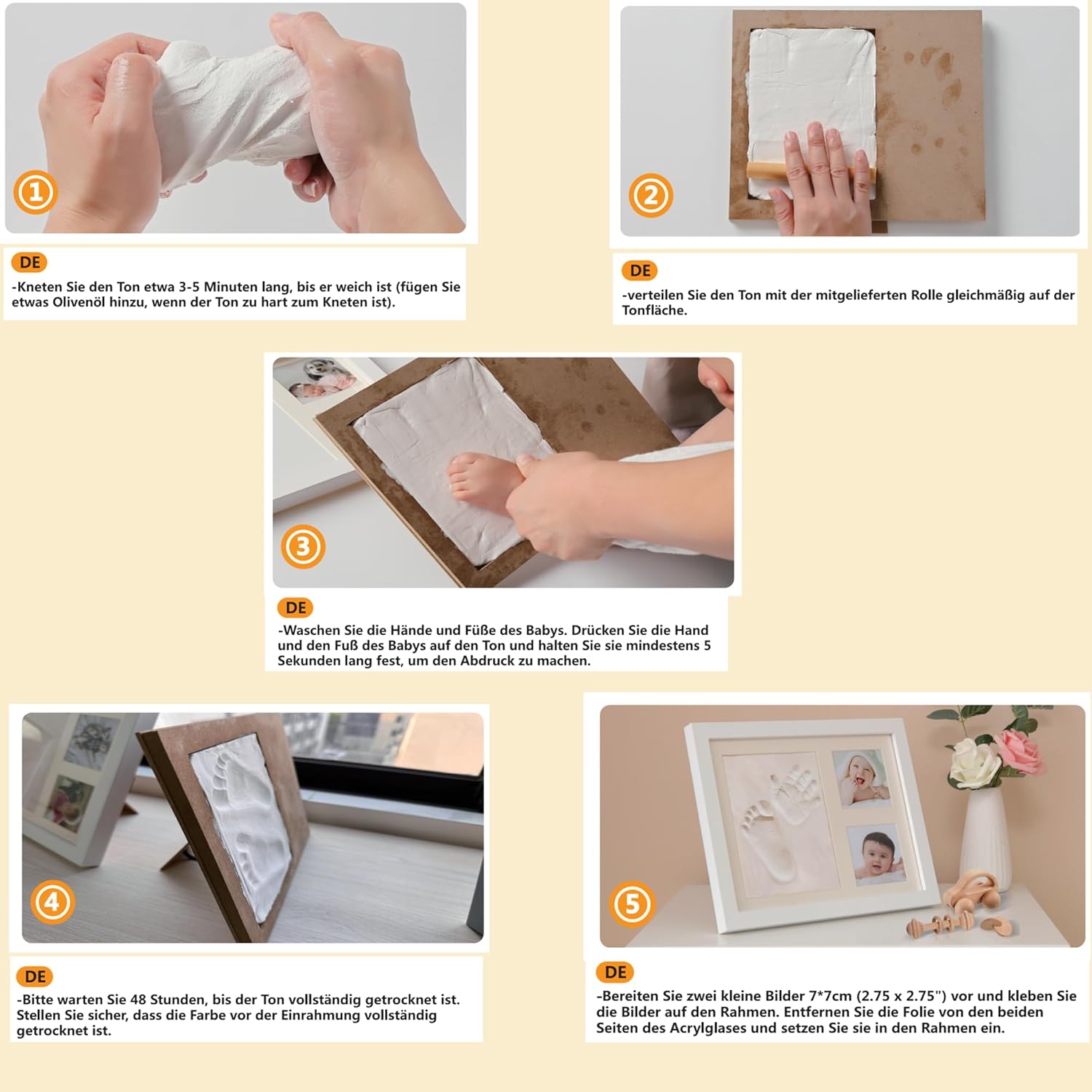 ①

DE

-Kneten Sie den Ton etwa 3-5 Minuten lang, bis er weich ist (fügen Sie etwas Olivenöl hinzu, wenn der Ton zu hart zum Kneten ist).

②

DE

-verteilen Sie den Ton mit der mitgelieferten Rolle gleichmäßig auf der Tonfläche.

③

DE

-Waschen Sie die Hände und Füße des Babys. Drücken Sie die Hand und den Fuß des Babys auf den Ton und halten Sie sie mindestens 5 Sekunden lang fest, um den Abdruck zu machen.

④

DE

-Bitte warten Sie 48 Stunden, bis der Ton vollständig getrocknet ist. Stellen Sie sicher, dass die Farbe vor der Einrahmung vollständig getrocknet ist.

⑤

DE

-Bereiten Sie zwei kleine Bilder 7*7cm (2.75 x 2.75") vor und kleben Sie die Bilder auf den Rahmen. Entfernen Sie die Folie von den beiden Seiten des Acrylglases und setzen Sie sie in den Rahmen ein.