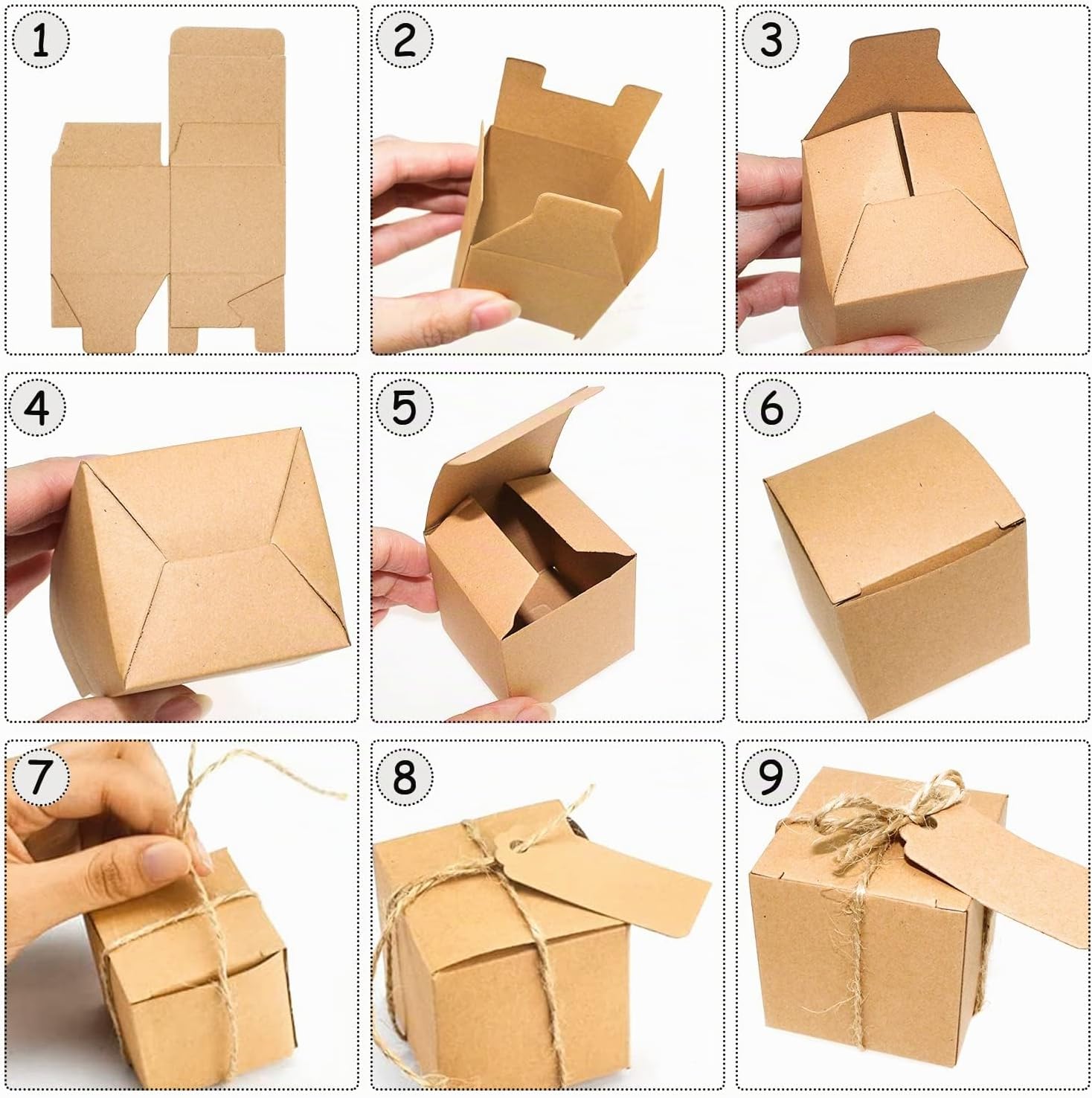 1

2

3

4

5

6

7

8

9