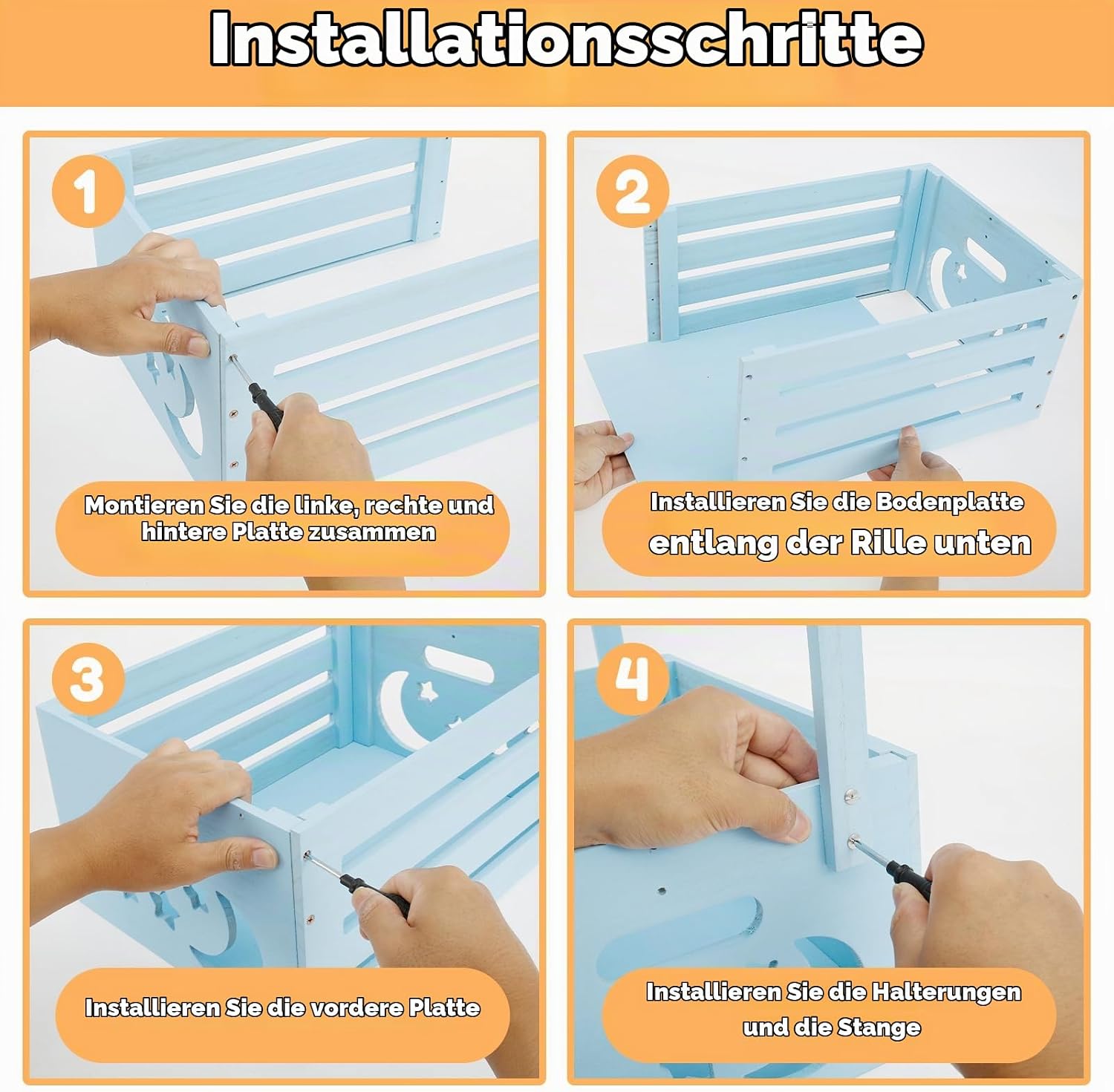 Installationsschritte

1

Montieren Sie die linke, rechte und hintere Platte zusammen

2

Installieren Sie die Bodenplatte entlang der Rille unten

3

Installieren Sie die vordere Platte

4

Installieren Sie die Halterungen und die Stange