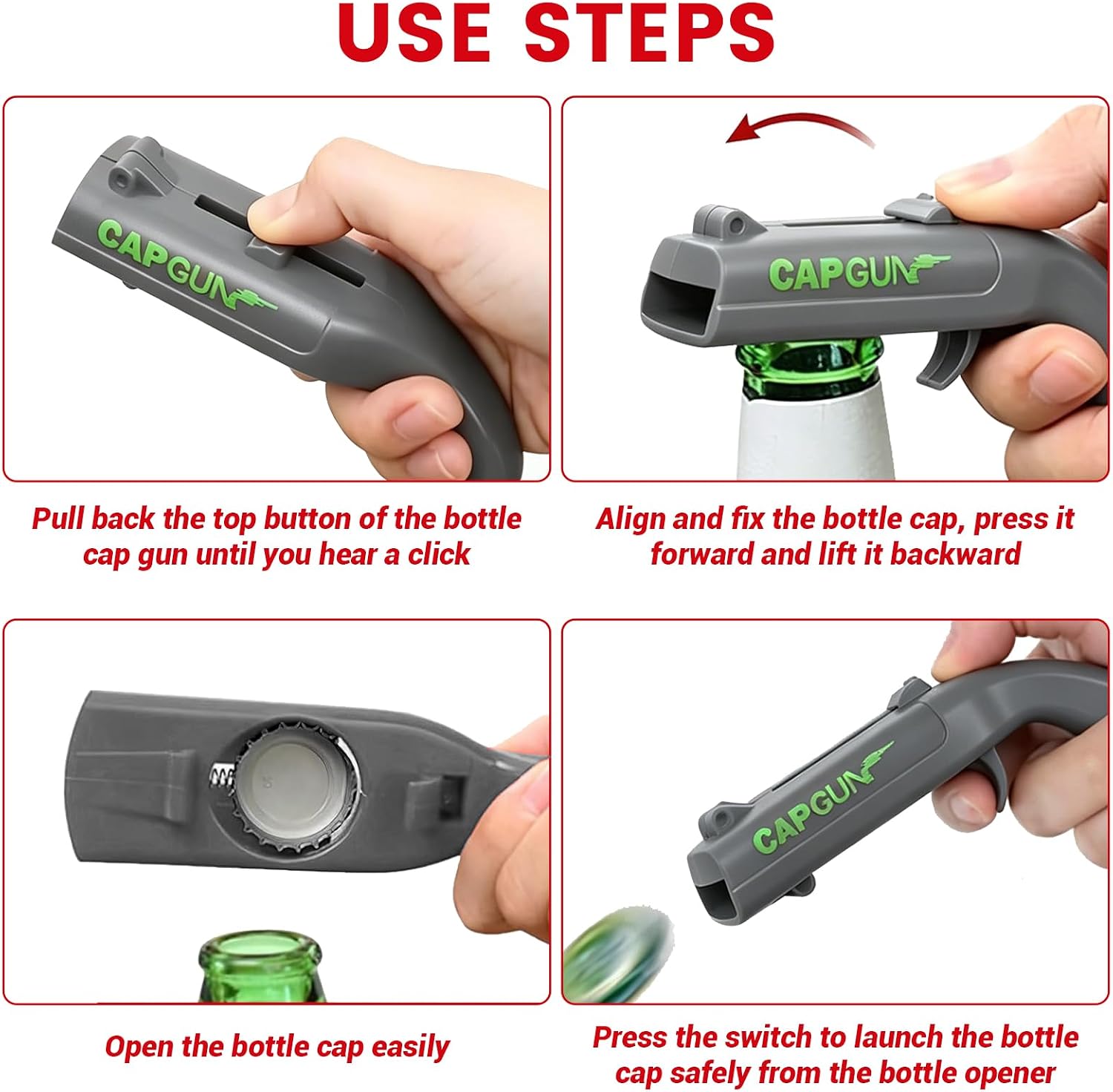 USE STEPS

CAPGUN

Pull back the top button of the bottle cap gun until you hear a click

CAPGUN

Align and fix the bottle cap, press it forward and lift it backward

Open the bottle cap easily

CAPGUN

Press the switch to launch the bottle cap safely from the bottle opener