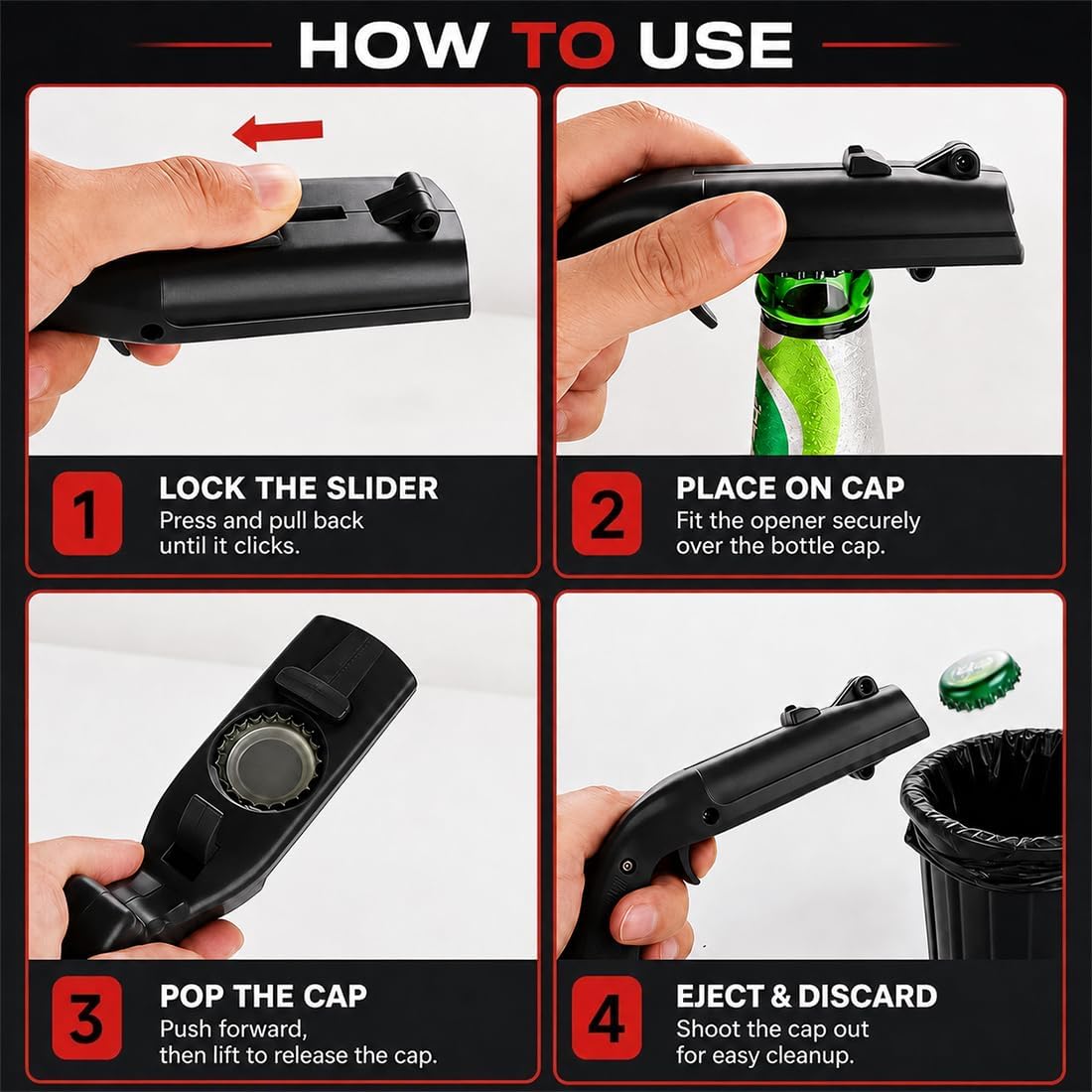 HOW TO USE

1
LOCK THE SLIDER
Press and pull back until it clicks.

2
PLACE ON CAP
Fit the opener securely over the bottle cap.

3
POP THE CAP
Push forward, then lift to release the cap.

4
EJECT & DISCARD
Shoot the cap out for easy cleanup.