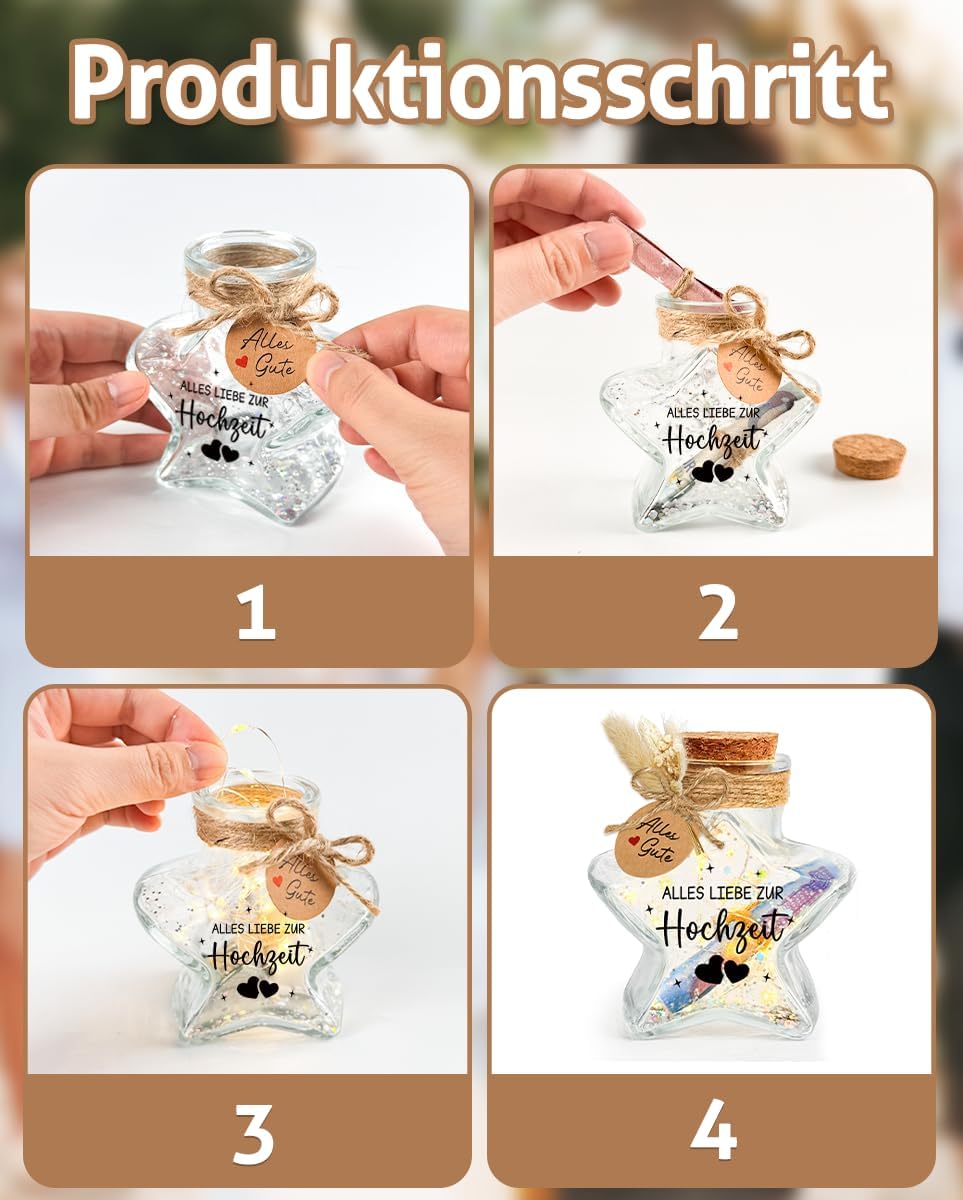 Produktionsschritt

Alles Gute
ALLES LIEBE ZUR
Hochzeit

1

Alles Gute
ALLES LIEBE ZUR
Hochzeit

2

Alles Gute
ALLES LIEBE ZUR
Hochzeit

3

Alles Gute
ALLES LIEBE ZUR
Hochzeit

4