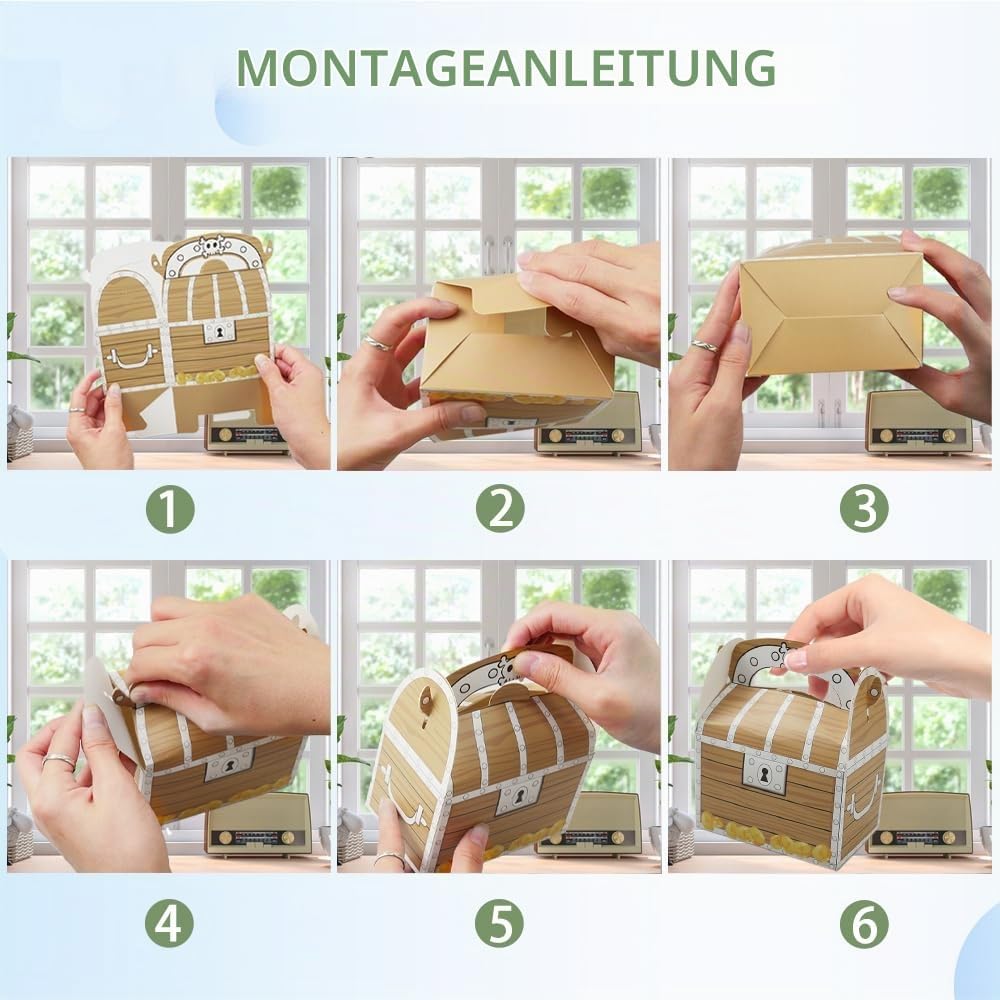 MONTAGEANLEITUNG

1

2

3

4

5

6