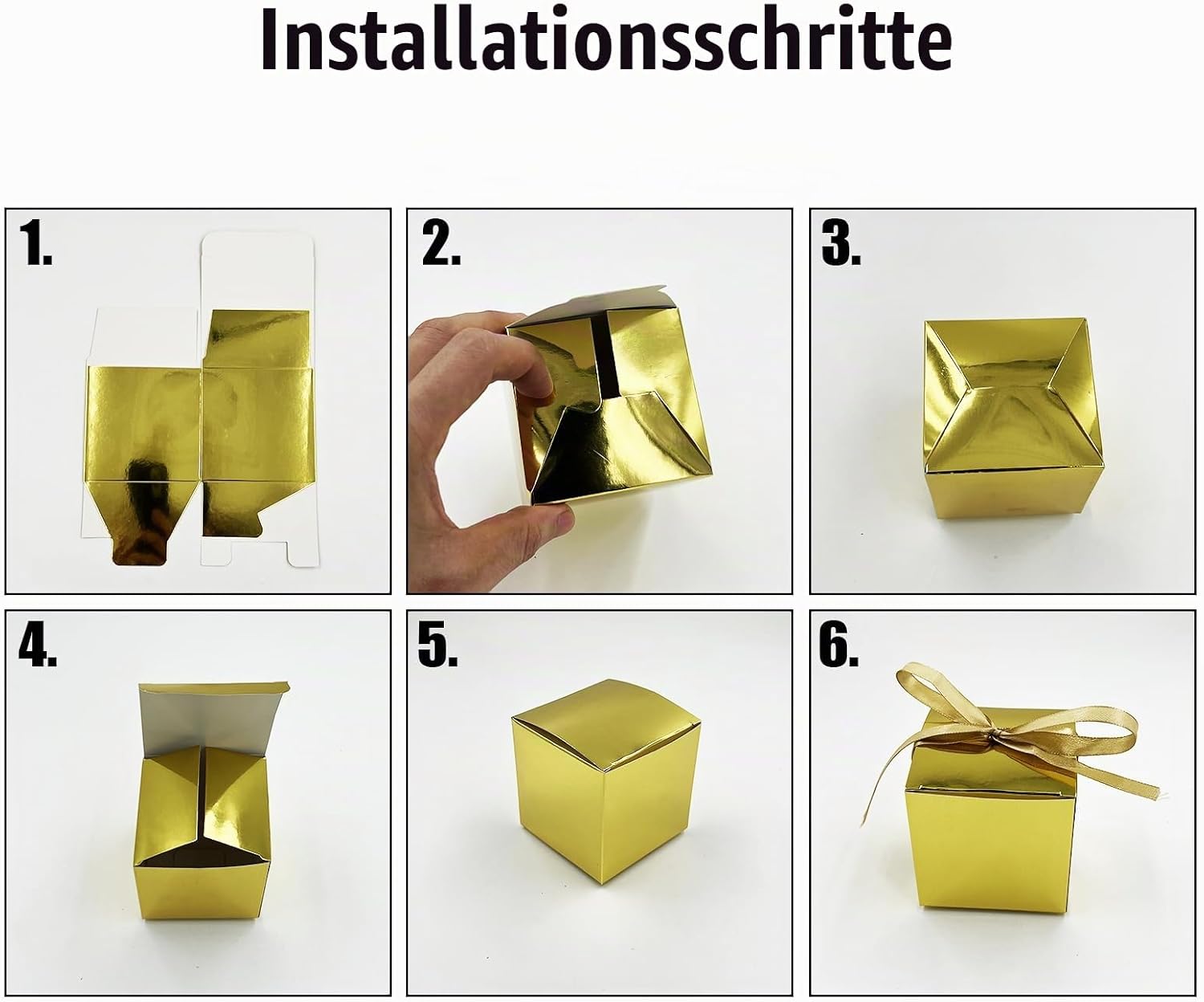 Installationsschritte

1.

2.

3.

4.

5.

6.