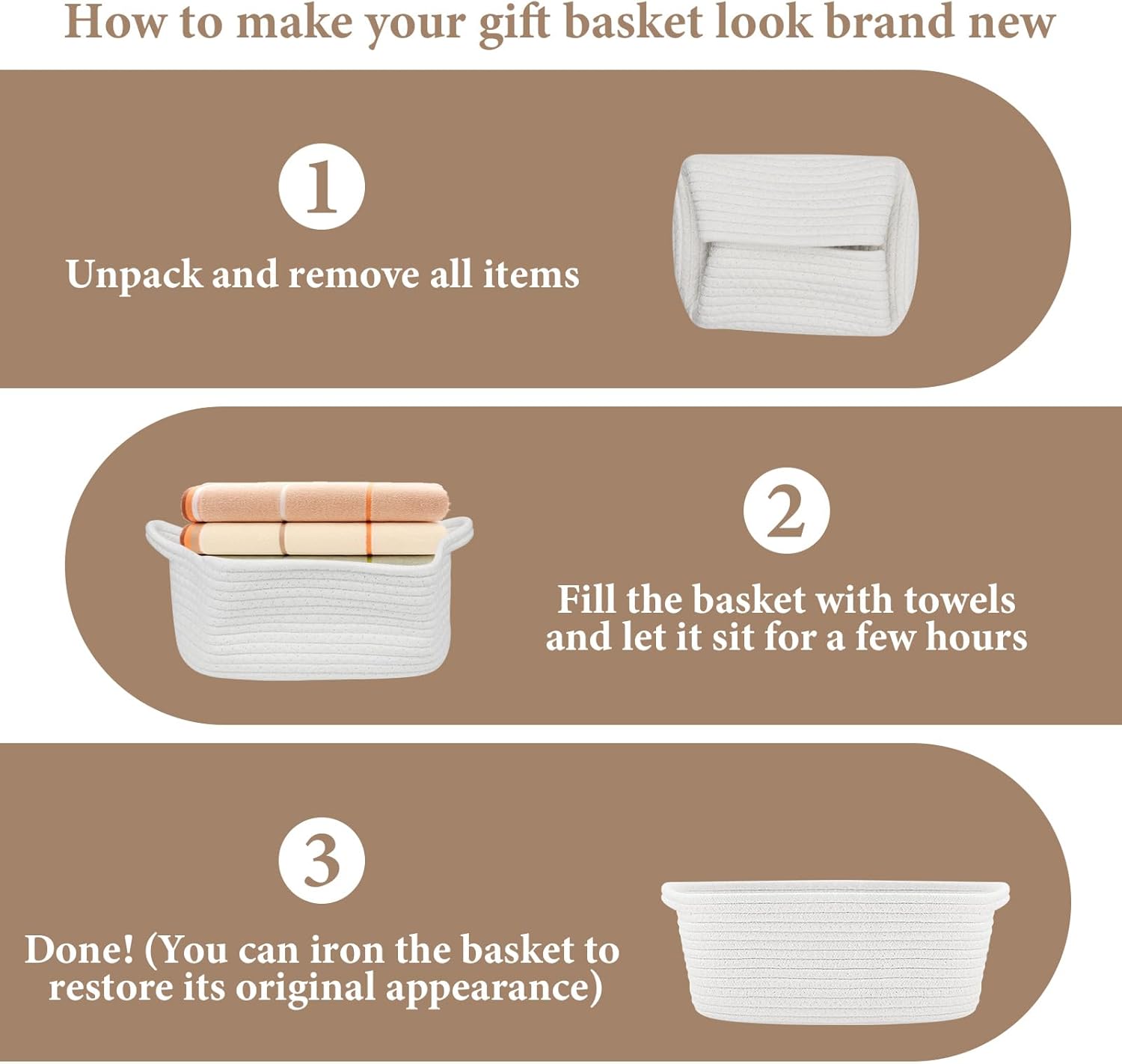 How to make your gift basket look brand new

1

Unpack and remove all items

2

Fill the basket with towels and let it sit for a few hours

3

Done! (You can iron the basket to restore its original appearance)