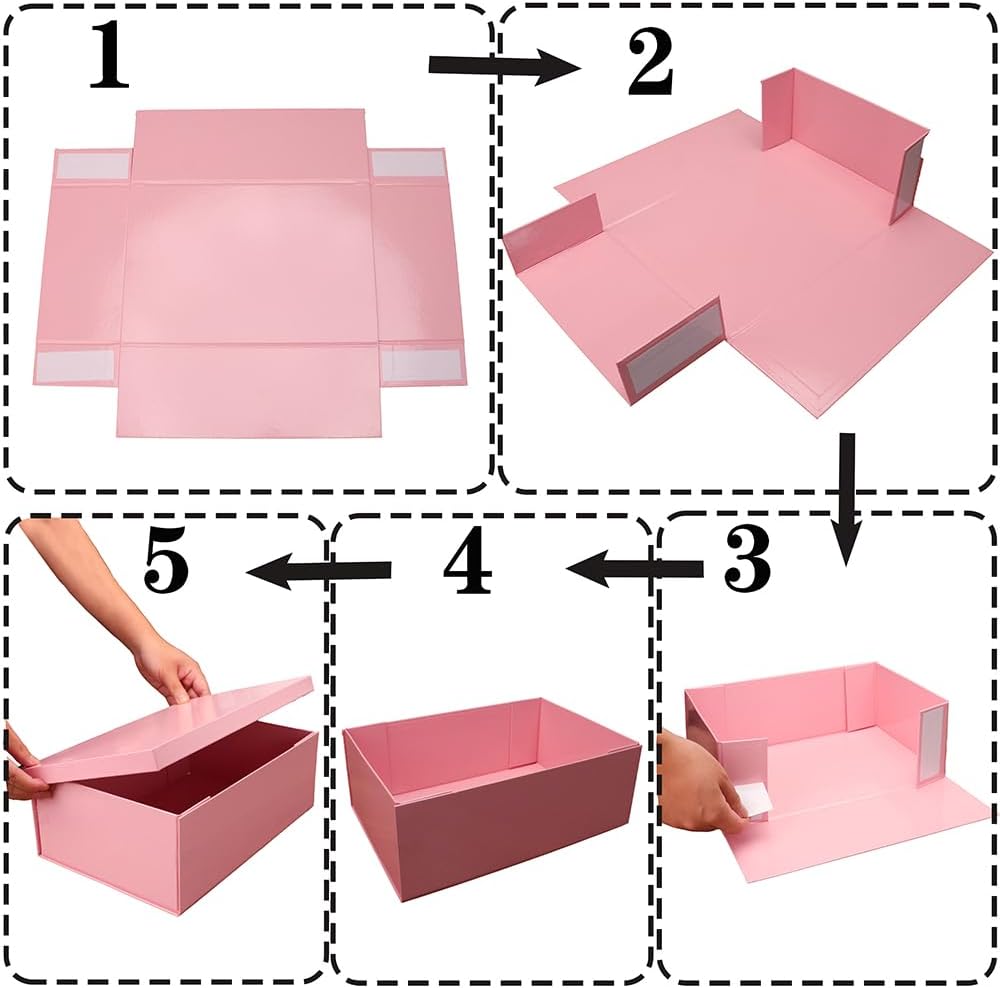 1

2

3

4

5