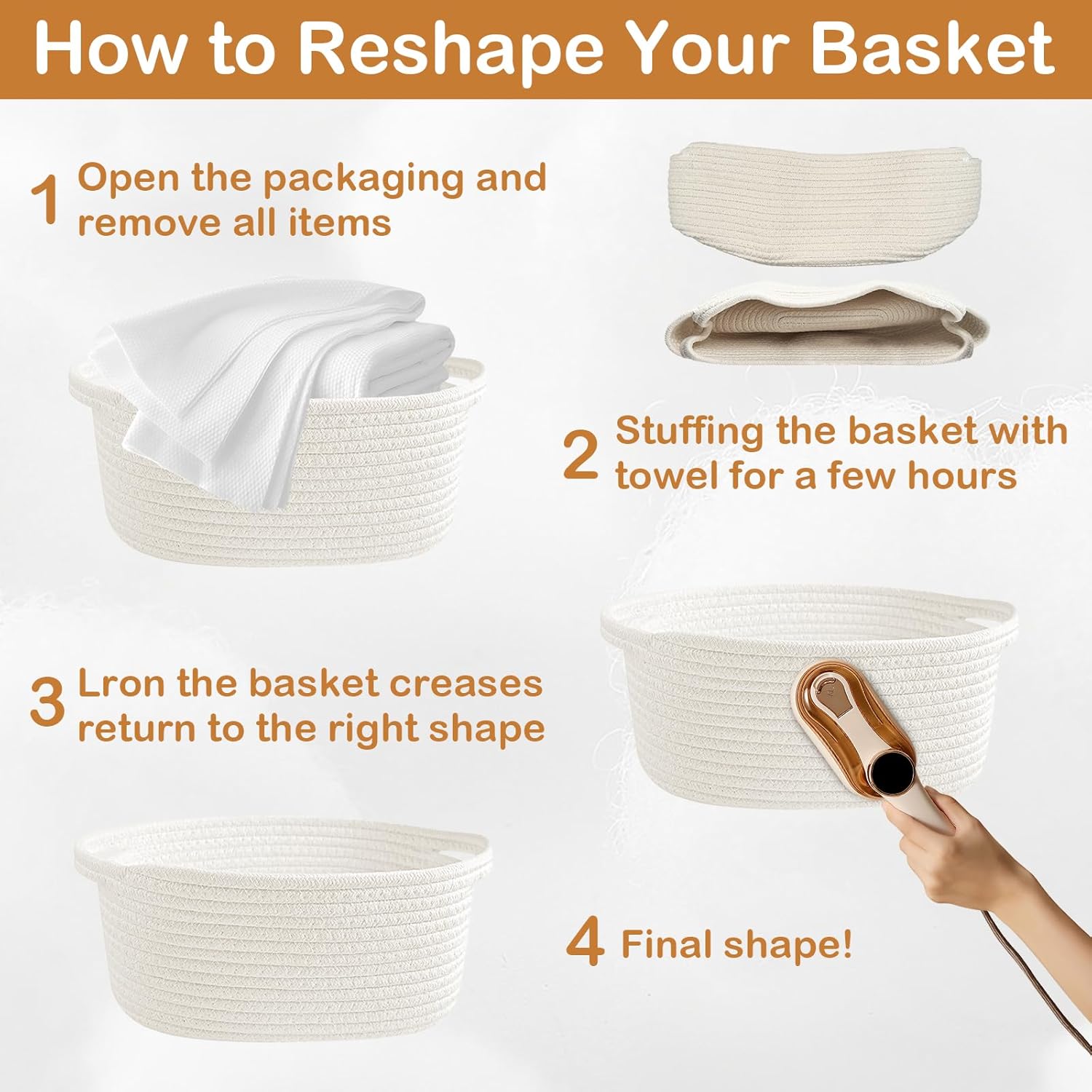 How to Reshape Your Basket

1 Open the packaging and remove all items

2 Stuffing the basket with towel for a few hours

3 Lron the basket creases return to the right shape

4 Final shape!