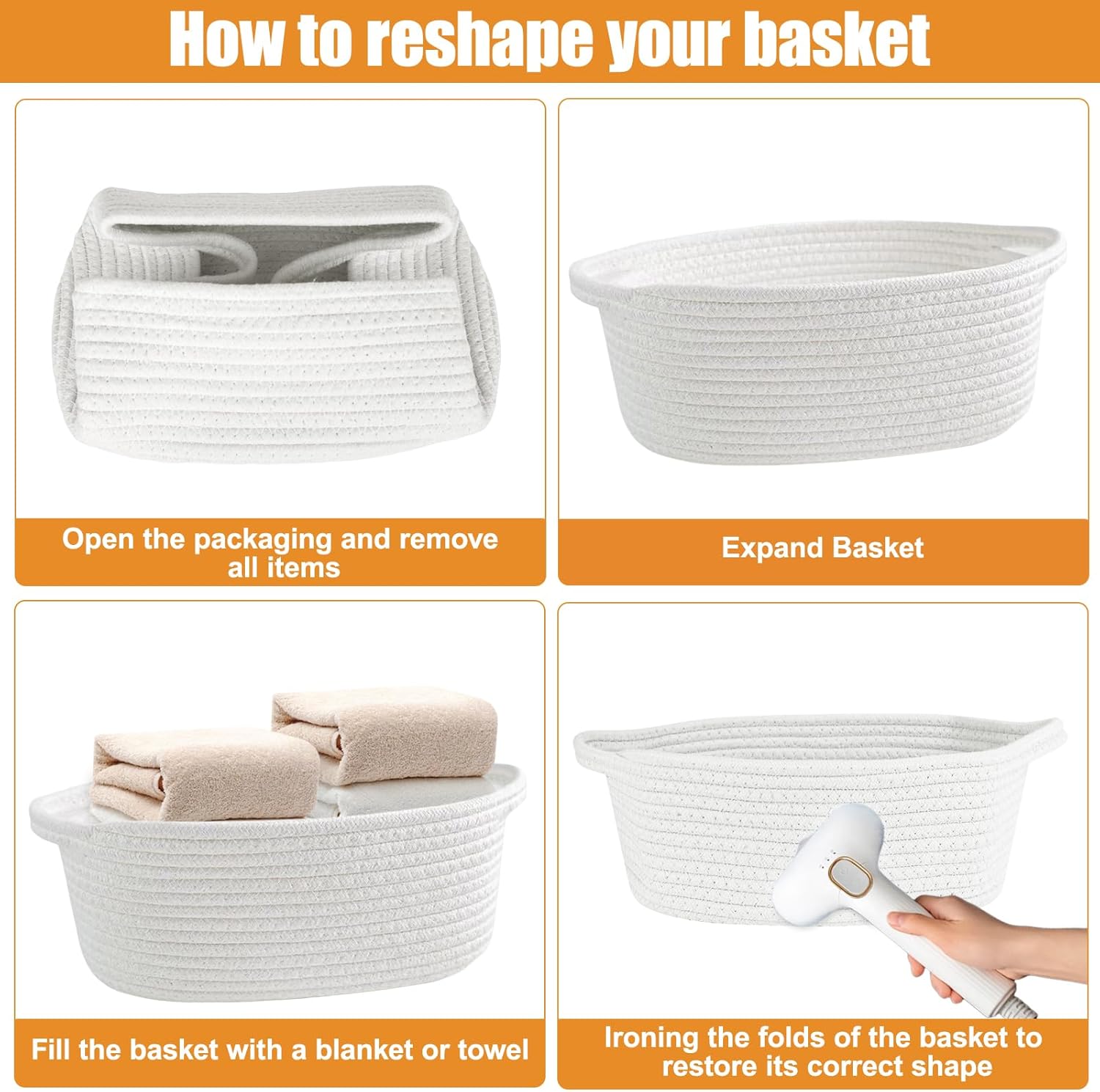 How to reshape your basket

Open the packaging and remove all items

Expand Basket

Fill the basket with a blanket or towel

Ironing the folds of the basket to restore its correct shape