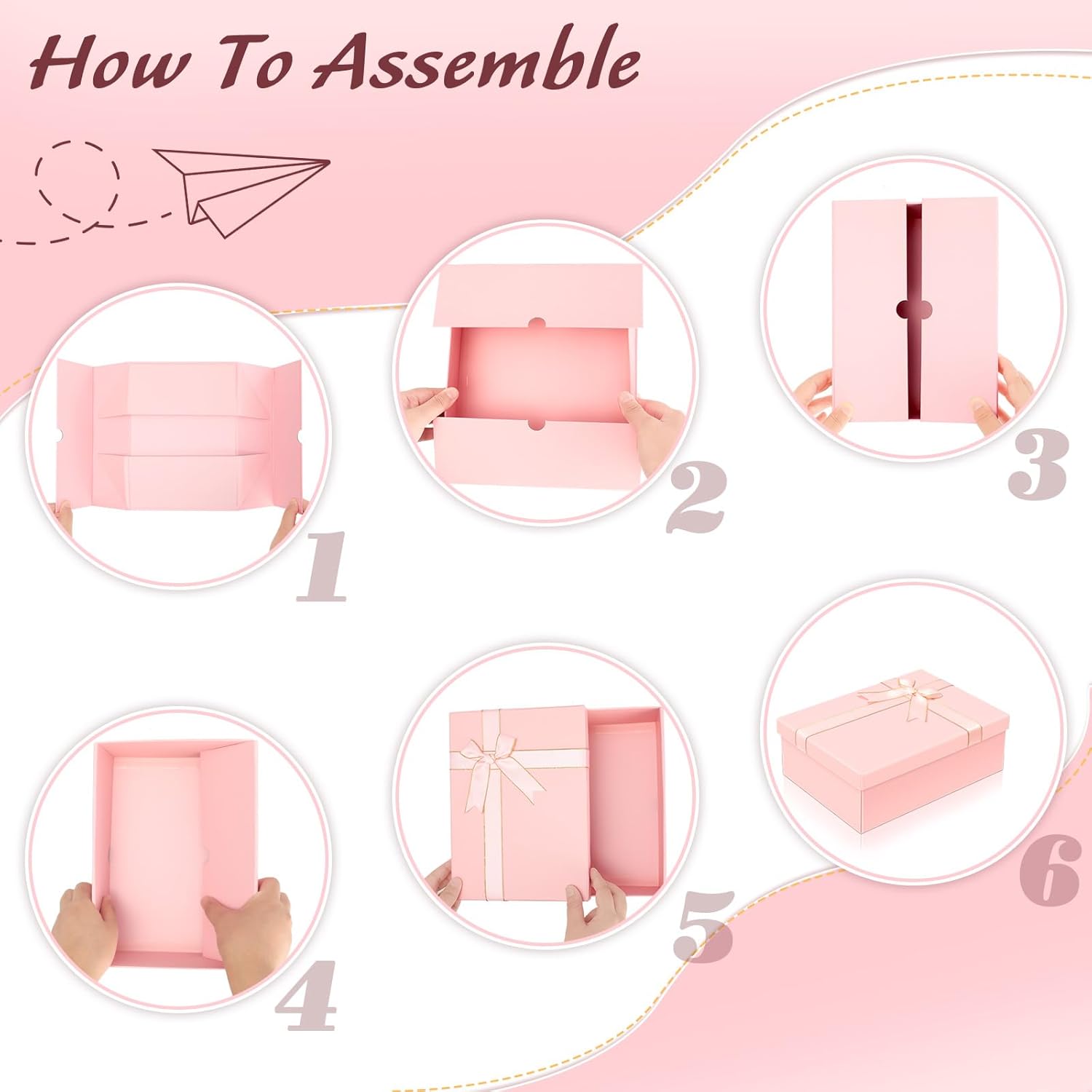 How To Assemble

1

2

3

4

5

6